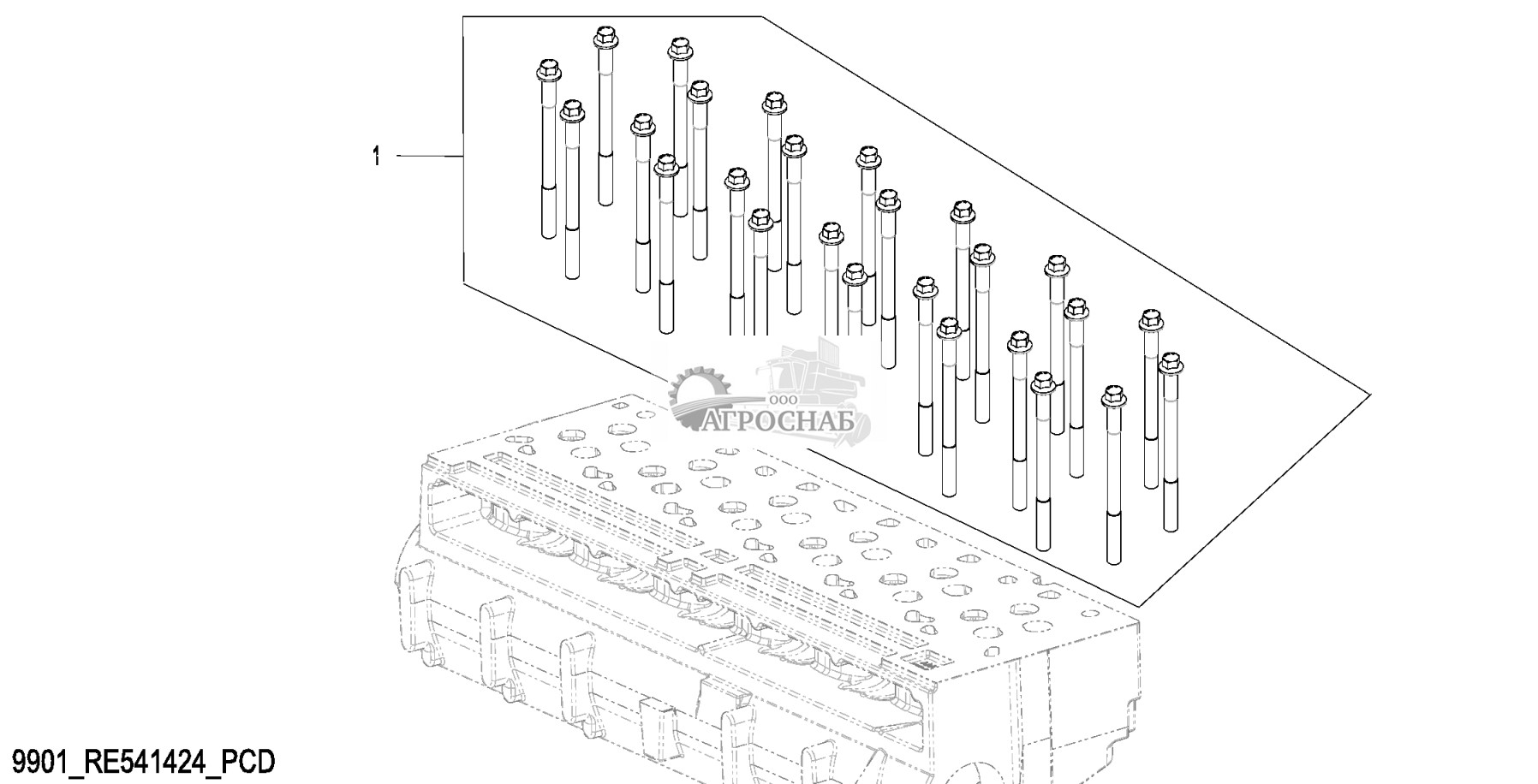 1

ООО
АГРОСНАБ

9901_RE541424_PCD